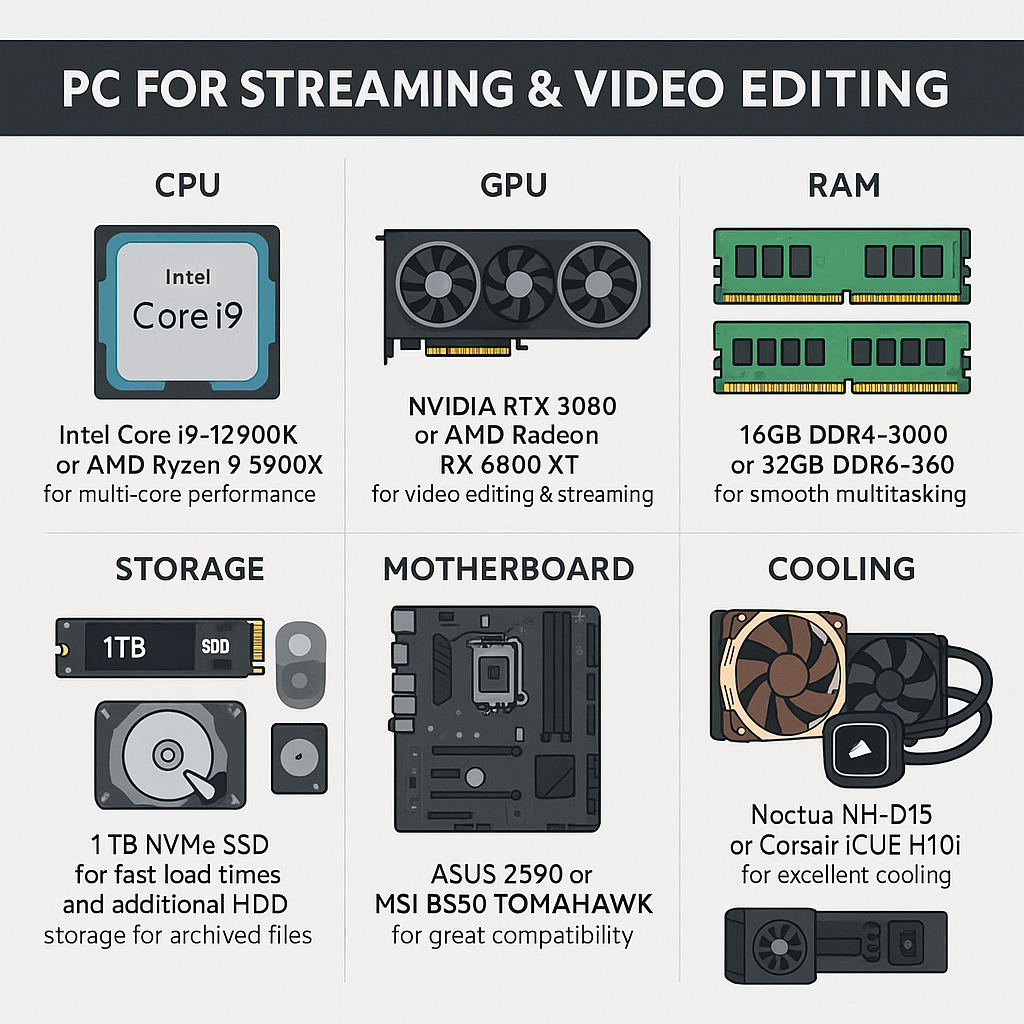 PC FOR STREAMING & VIDEO EDITING

CPU

Intel
Core i9

Intel Core i9-12900K
or AMD Ryzen 9 5900X
for multi-core performance

GPU

NVIDIA RTX 3080
or AMD Radeon
RX 6800 XT
for video editing & streaming

RAM

16GB DDR4-3000
or 32GB DDR6-360
for smooth multitasking

STORAGE

1TB SDD

1 TB NVMe SSD
for fast load times
and additional HDD
storage for archived files

MOTHERBOARD

ASUS 2590 or
MSI BS50 TOMAHAWK
for great compatibility

COOLING

Noctua NH-D15
or Corsair iCUE H10i
for excellent cooling